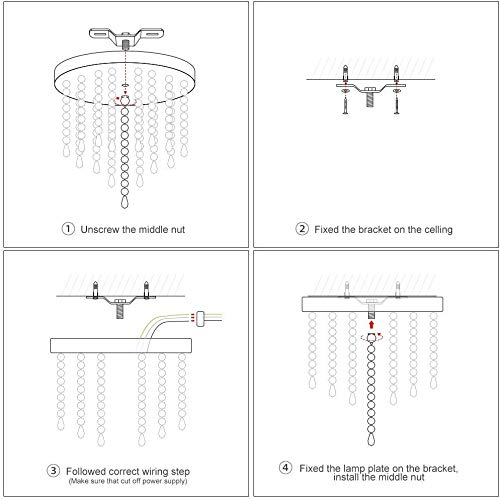 ① Unscrew the middle nut

② Fixed the bracket on the celling

③ Followed correct wiring step
(Make sure that cut off power supply)

④ Fixed the lamp plate on the bracket, install the middle nut