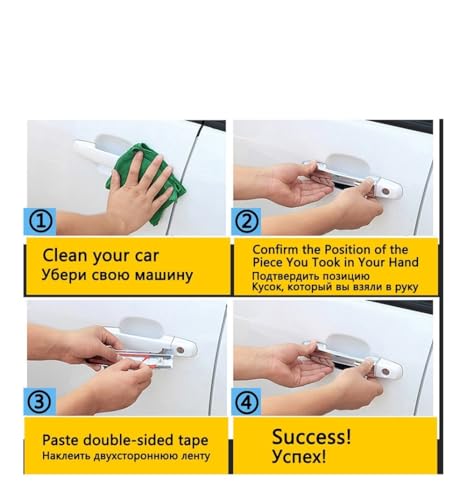 ①

Clean your car
Убери свою машину

②

Confirm the Position of the Piece You Took in Your Hand
Подтвердить позицию
Кусок, который вы взяли в руку

③

Paste double-sided tape
Наклеить двухстороннюю ленту

④

Success!
Успех!