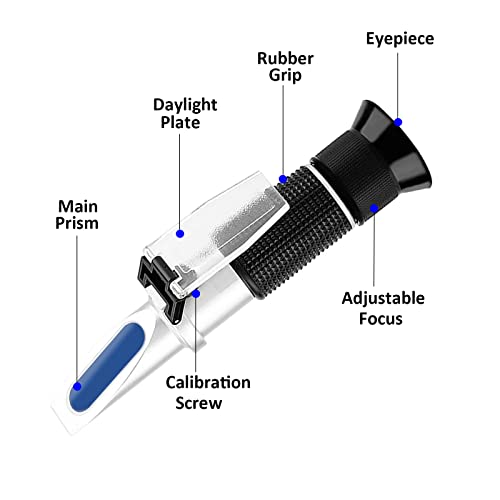 Eyepiece

Rubber Grip

Daylight Plate

Main Prism

Adjustable Focus

Calibration Screw