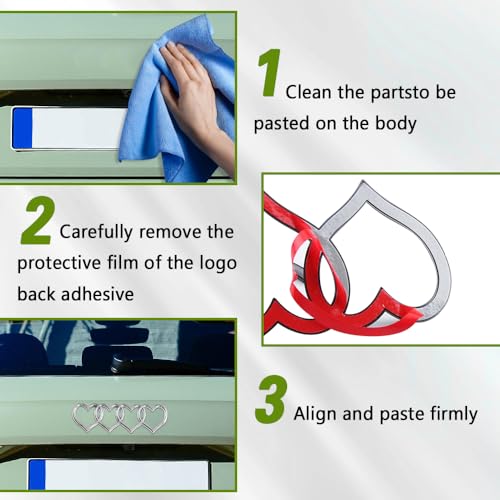 1 Clean the partsto be pasted on the body

2 Carefully remove the protective film of the logo back adhesive

3 Align and paste firmly