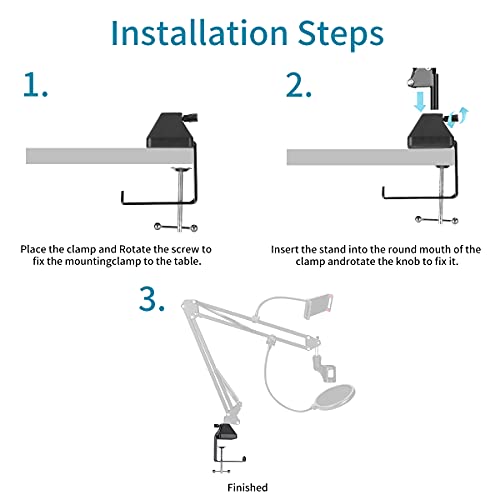 Installation Steps

1.

Place the clamp and Rotate the screw to fix the mountingclamp to the table.

2.

Insert the stand into the round mouth of the clamp androtate the knob to fix it.

3.

Finished