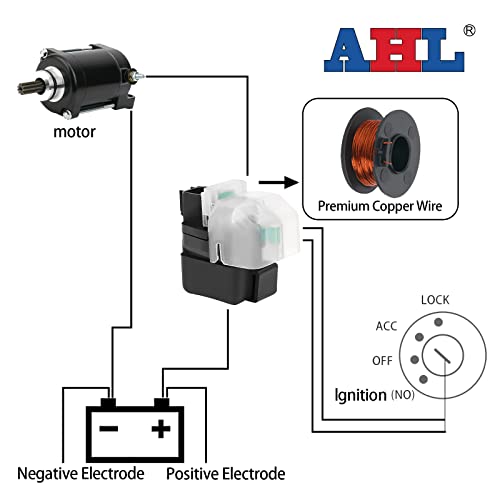 AHL®

motor

Premium Copper Wire

LOCK

ACC

OFF

Ignition (NO)

−

+

Negative Electrode

Positive Electrode