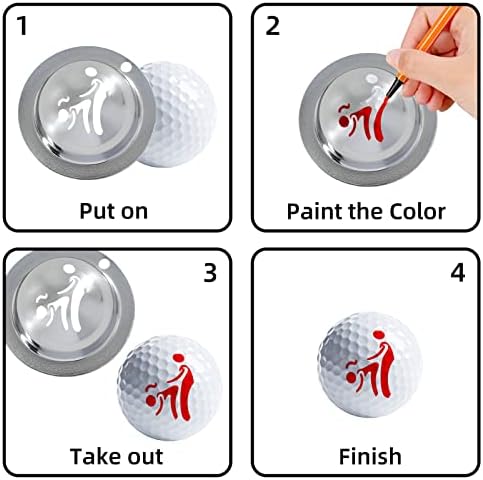 1

Put on

2

Paint the Color

3

Take out

4

Finish