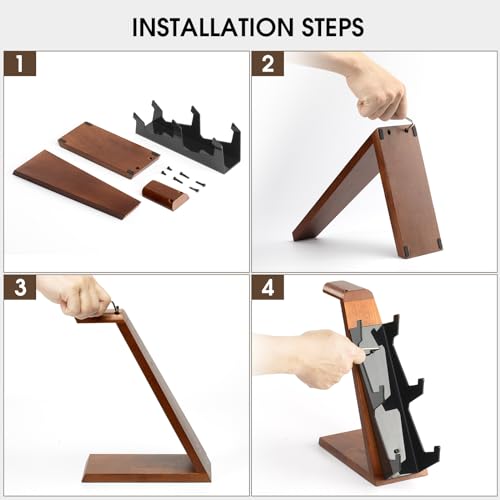 INSTALLATION STEPS

1

2

3

4