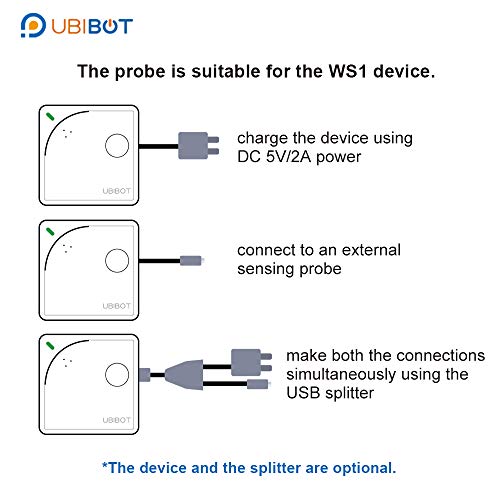 UBIBOT

The probe is suitable for the WS1 device.

UBIBOT

charge the device using DC 5V/2A power

UBIBOT

connect to an external sensing probe

UBIBOT

make both the connections simultaneously using the USB splitter

*The device and the splitter are optional.