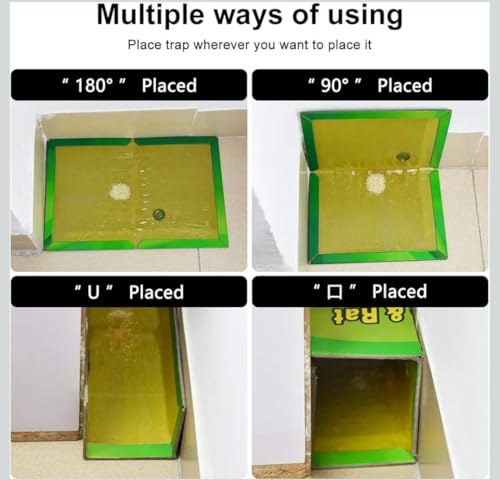 Multiple ways of using

Place trap wherever you want to place it

" 180° " Placed

" 90° " Placed

" U " Placed

" 口 " Placed

& Rat