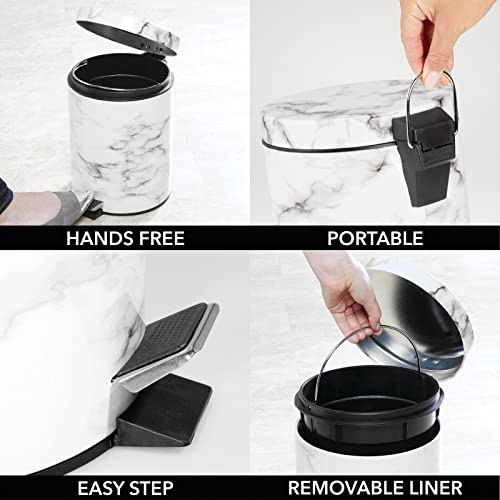 HANDS FREE

PORTABLE

EASY STEP

REMOVABLE LINER