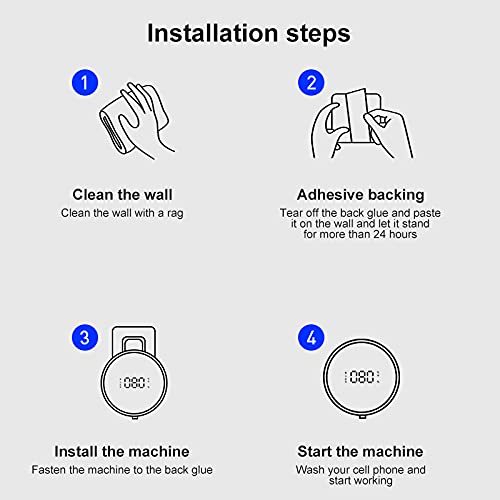 Installation steps

1

Clean the wall
Clean the wall with a rag

2

Adhesive backing
Tear off the back glue and paste it on the wall and let it stand for more than 24 hours

3

080

Install the machine
Fasten the machine to the back glue

4

080

Start the machine
Wash your cell phone and start working