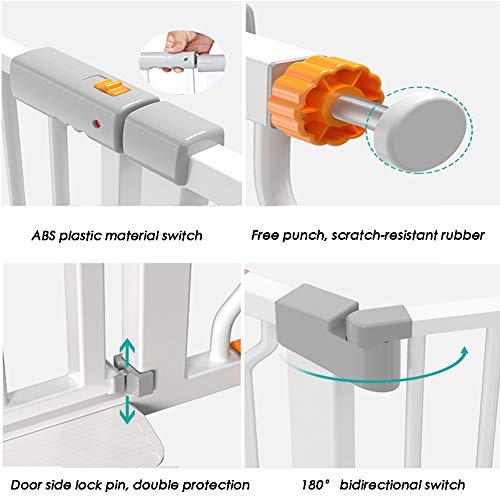 ABS plastic material switch

Free punch, scratch-resistant rubber

Door side lock pin, double protection

180° bidirectional switch