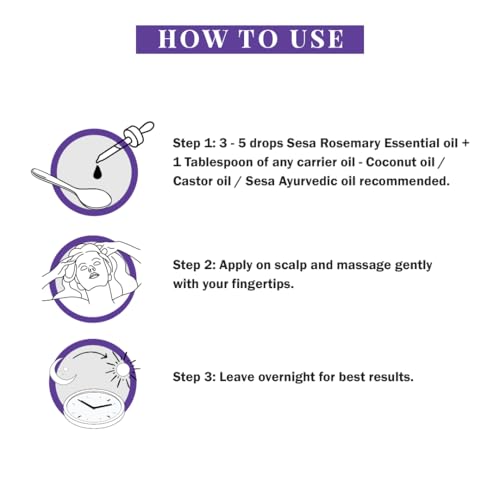 HOW TO USE

Step 1: 3 - 5 drops Sesa Rosemary Essential oil + 1 Tablespoon of any carrier oil - Coconut oil / Castor oil / Sesa Ayurvedic oil recommended.

Step 2: Apply on scalp and massage gently with your fingertips.

Step 3: Leave overnight for best results.