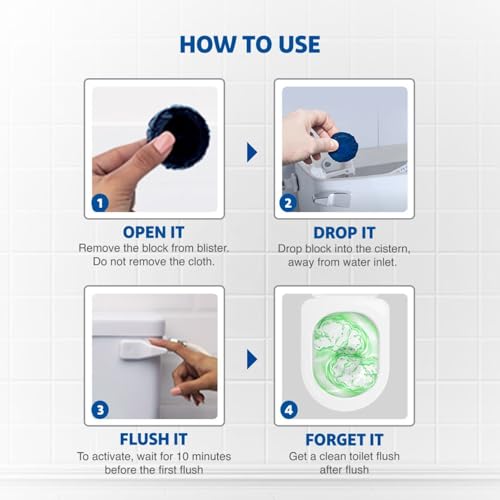 HOW TO USE

1

OPEN IT
Remove the block from blister. Do not remove the cloth.

2

DROP IT
Drop block into the cistern, away from water inlet.

3

FLUSH IT
To activate, wait for 10 minutes before the first flush

4

FORGET IT
Get a clean toilet flush after flush