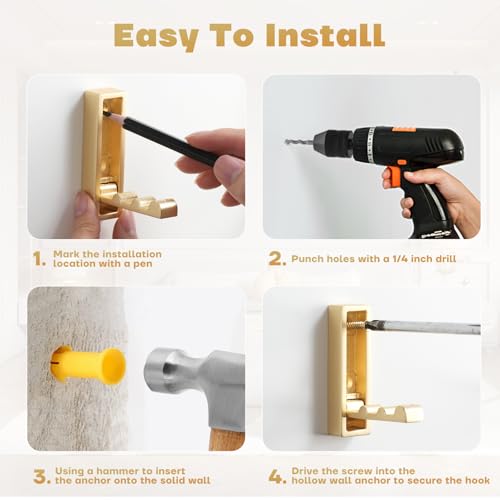 Easy To Install

1. Mark the installation location with a pen

2. Punch holes with a 1/4 inch drill

3. Using a hammer to insert the anchor onto the solid wall

4. Drive the screw into the hollow wall anchor to secure the hook