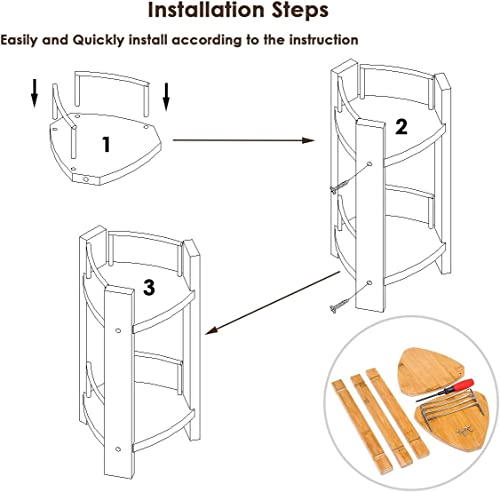 Installation Steps

Easily and Quickly install according to the instruction

1

2

3