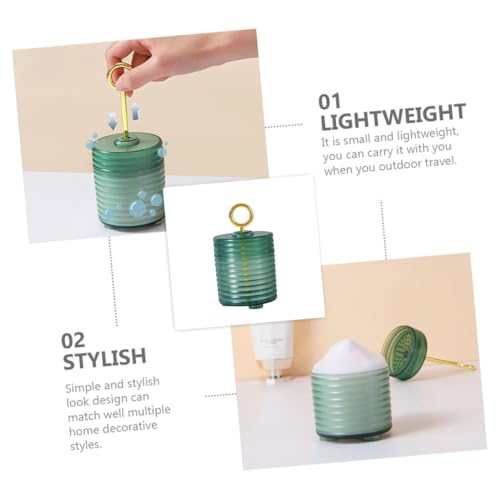 01
LIGHTWEIGHT

It is small and lightweight, you can carry it with you when you outdoor travel.

02
STYLISH

Simple and stylish look design can match well multiple home decorative styles.