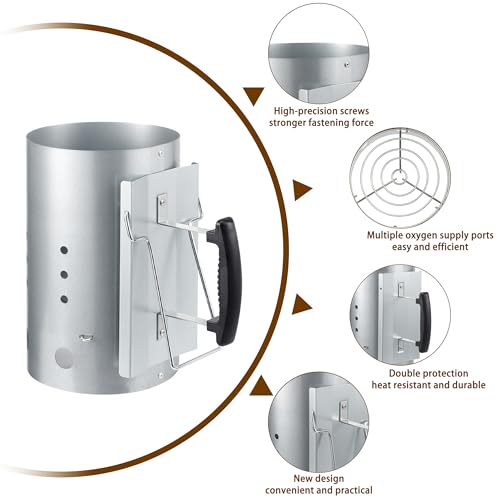 High-precision screws
stronger fastening force

Multiple oxygen supply ports
easy and efficient

Double protection
heat resistant and durable

New design
convenient and practical