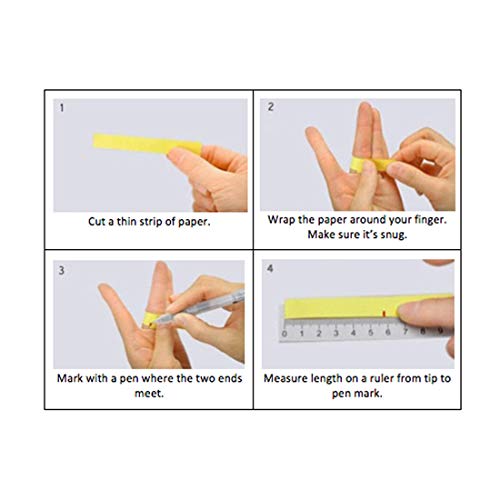 1

Cut a thin strip of paper.

2

Wrap the paper around your finger. Make sure it's snug.

3

Mark with a pen where the two ends meet.

4

0 1 2 3 4 5 6 7 8 9

Measure length on a ruler from tip to pen mark.