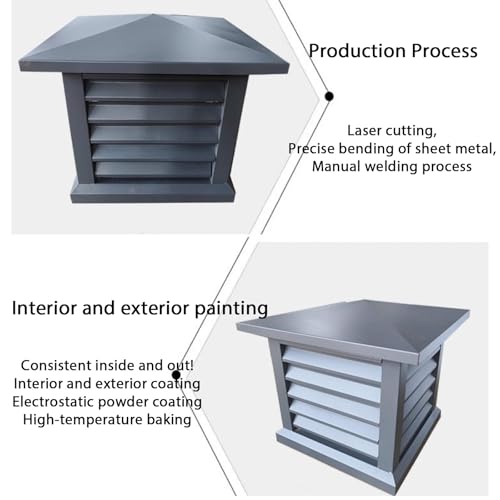 Production Process

Laser cutting,
Precise bending of sheet metal,
Manual welding process

Interior and exterior painting

Consistent inside and out!
Interior and exterior coating
Electrostatic powder coating
High-temperature baking