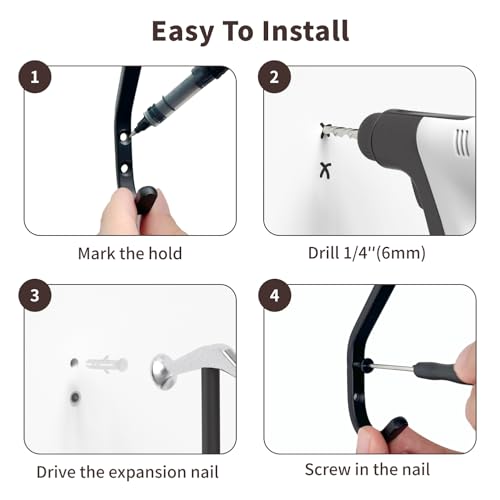 Easy To Install

1

Mark the hold

2

Drill 1/4''(6mm)

3

Drive the expansion nail

4

Screw in the nail