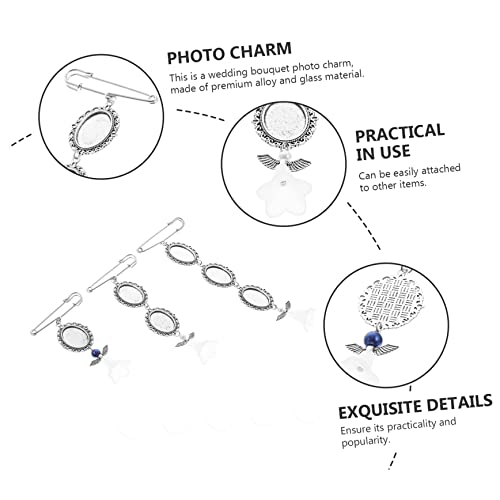 PHOTO CHARM

This is a wedding bouquet photo charm, made of premium alloy and glass material.

PRACTICAL IN USE

Can be easily attached to other items.

EXQUISITE DETAILS

Ensure its practicality and popularity.