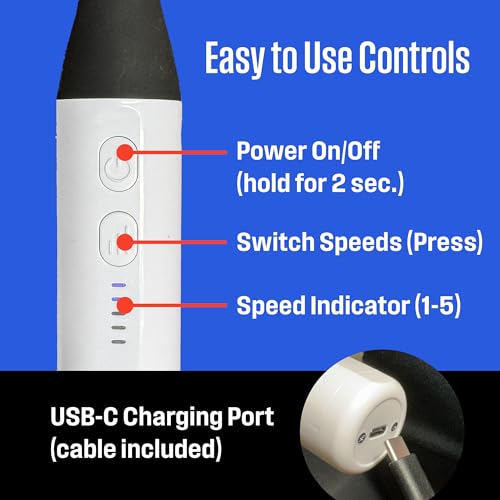 Easy to Use Controls

Power On/Off
(hold for 2 sec.)

Switch Speeds (Press)

Speed Indicator (1-5)

USB-C Charging Port
(cable included)