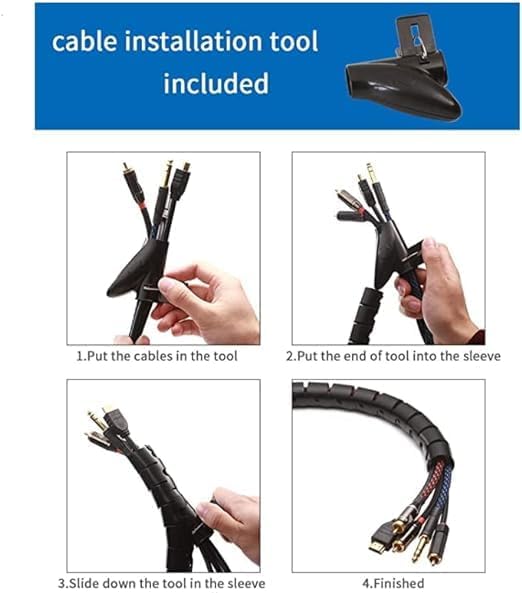 cable installation tool included

1.Put the cables in the tool

2.Put the end of tool into the sleeve

3.Slide down the tool in the sleeve

4.Finished