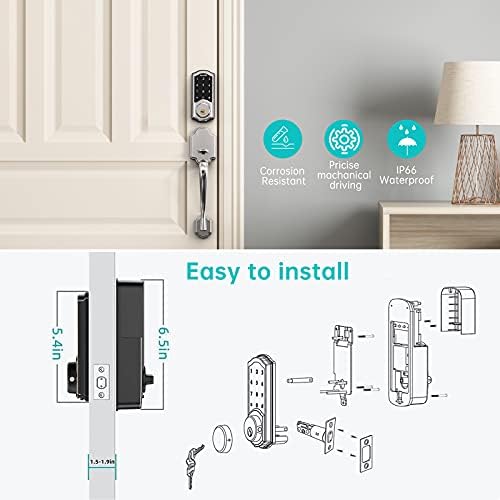 Corrosion Resistant

Pricise machanical driving

IP66 Waterproof

Easy to install

5.4in

6.5in

1.5-1.9in