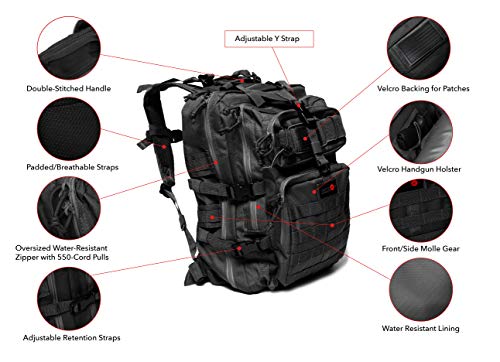 Adjustable Y Strap

Double-Stitched Handle

Padded/Breathable Straps

Oversized Water-Resistant Zipper with 550-Cord Pulls

Adjustable Retention Straps

Velcro Backing for Patches

Velcro Handgun Holster

Front/Side Molle Gear

Water Resistant Lining