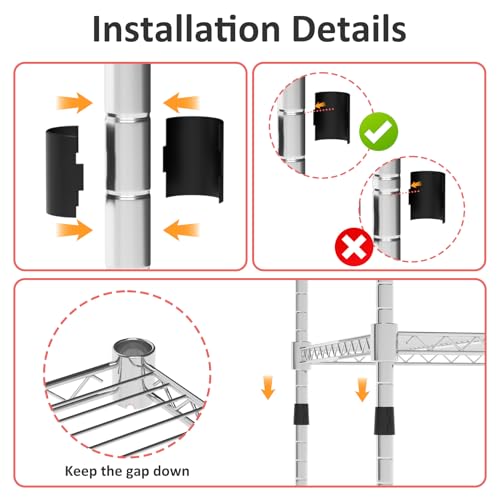 Installation Details

Keep the gap down