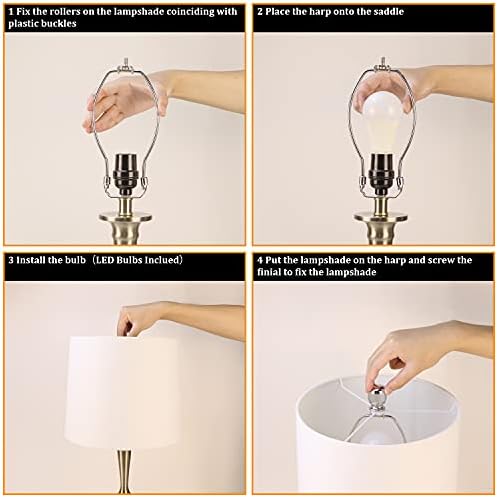 1 Fix the rollers on the lampshade coinciding with plastic buckles

2 Place the harp onto the saddle

3 Install the bulb（LED Bulbs Inclued）

4 Put the lampshade on the harp and screw the finial to fix the lampshade