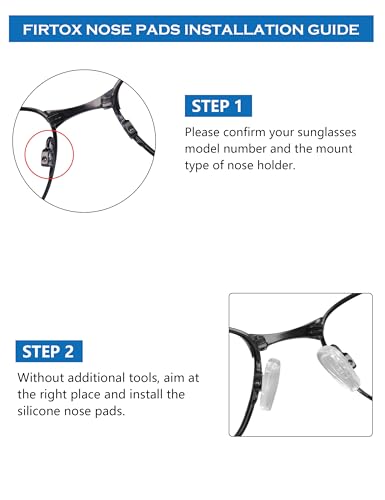 FIRTOX NOSE PADS INSTALLATION GUIDE

STEP 1

Please confirm your sunglasses model number and the mount type of nose holder.

STEP 2

Without additional tools, aim at the right place and install the silicone nose pads.