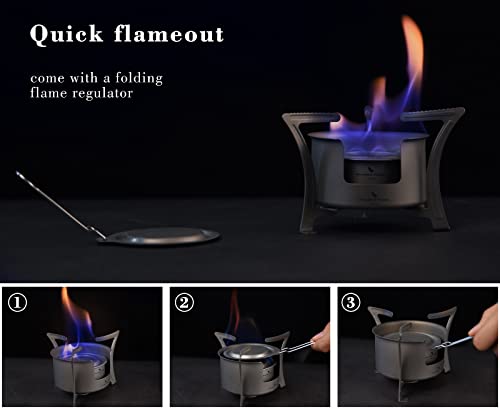 Quick flameout

come with a folding flame regulator

①

②

③