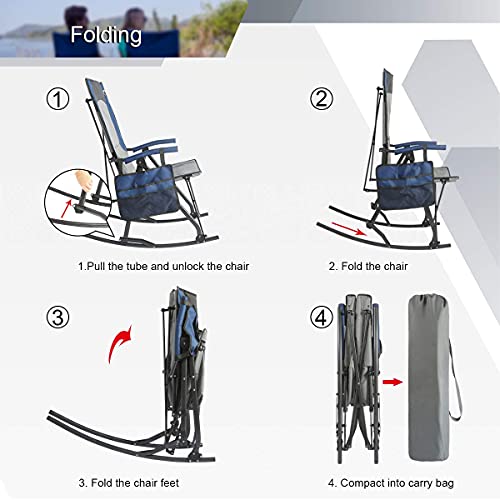 Folding

①

1.Pull the tube and unlock the chair

②

2. Fold the chair

③

3. Fold the chair feet

④

4. Compact into carry bag