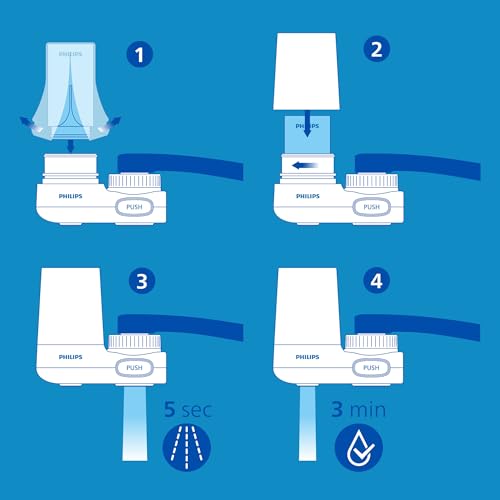 1

PHILIPS

PHILIPS

PUSH

2

PHILIPS

PHILIPS

PUSH

3

PHILIPS

PUSH

5 sec

4

PHILIPS

PUSH

3 min