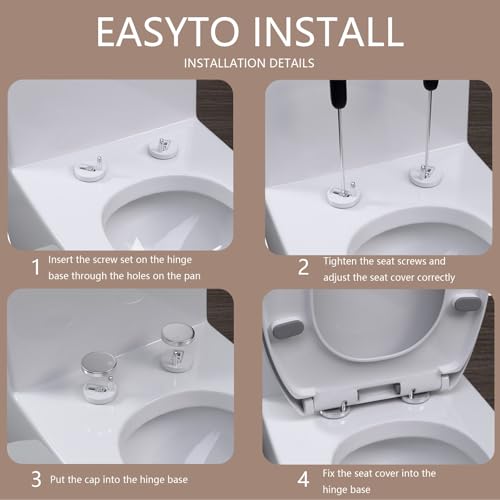 EASYTO INSTALL

INSTALLATION DETAILS

1 Insert the screw set on the hinge base through the holes on the pan

2 Tighten the seat screws and adjust the seat cover correctly

3 Put the cap into the hinge base

4 Fix the seat cover into the hinge base