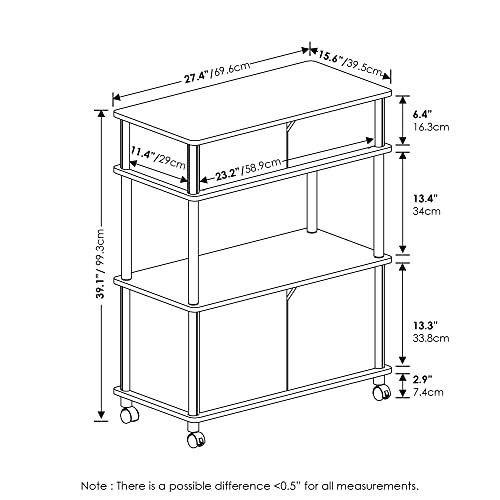 27.4"/69.6cm

15.6"/39.5cm

6.4"
16.3cm

11.4"/29cm

23.2"/58.9cm

13.4"
34cm

39.1"/ 99.3cm

13.3"
33.8cm

2.9"
7.4cm

Note : There is a possible difference <0.5" for all measurements.