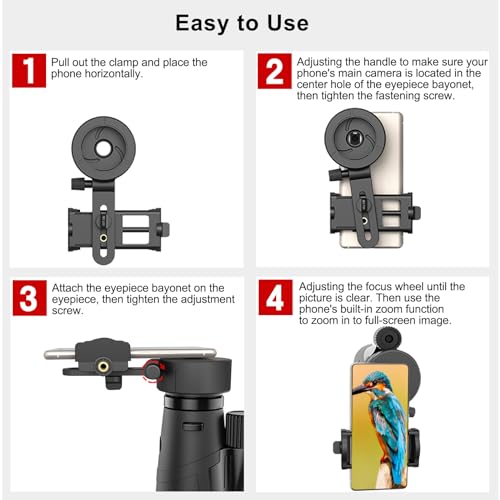 Easy to Use

1 Pull out the clamp and place the phone horizontally.

2 Adjusting the handle to make sure your phone's main camera is located in the center hole of the eyepiece bayonet, then tighten the fastening screw.

3 Attach the eyepiece bayonet on the eyepiece, then tighten the adjustment screw.

4 Adjusting the focus wheel until the picture is clear. Then use the phone's built-in zoom function to zoom in to full-screen image.