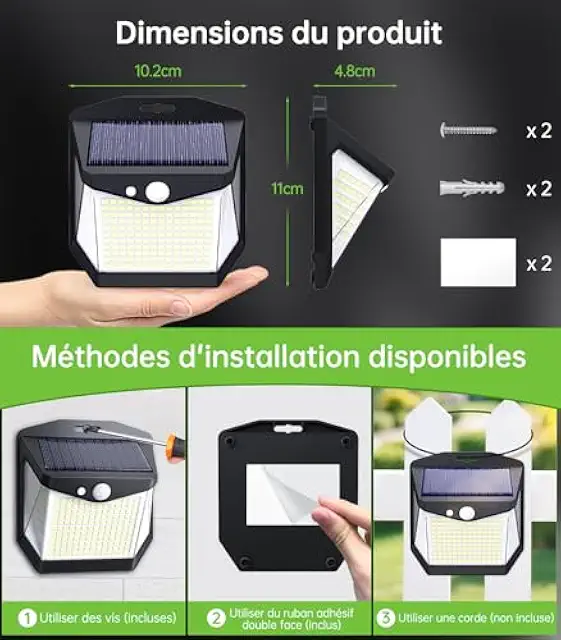 Dimensions du produit

10.2cm

4.8cm

11cm

x 2

x 2

x 2

Méthodes d'installation disponibles

1 Utiliser des vis (incluses)

2 Utiliser du ruban adhésif double face (inclus)

3 Utiliser une corde (non incluse)