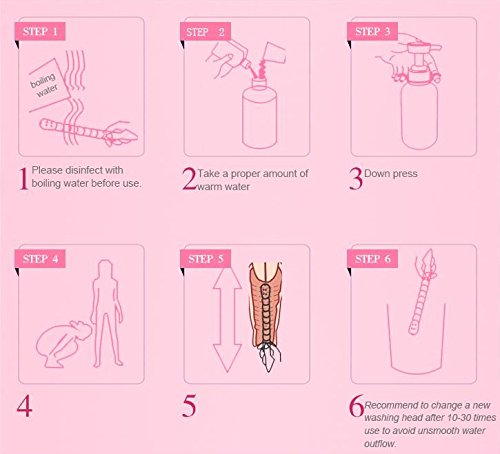 STEP 1

boiling water

1 Please disinfect with boiling water before use.

STEP 2

2 Take a proper amount of warm water

STEP 3

3 Down press

STEP 4

4

STEP 5

5

STEP 6

6 Recommend to change a new washing head after 10-30 times use to avoid unsmooth water outflow.