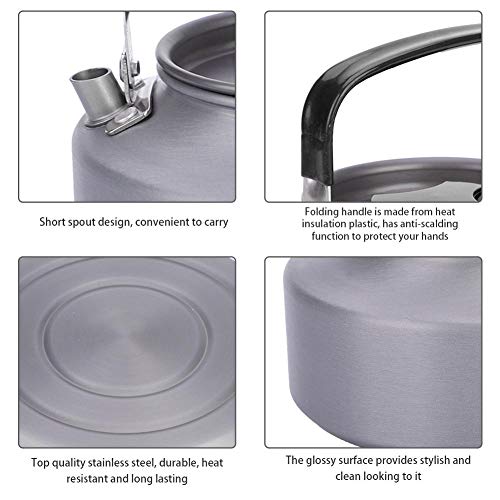 Short spout design, convenient to carry

Folding handle is made from heat insulation plastic, has anti-scalding function to protect your hands

Top quality stainless steel, durable, heat resistant and long lasting

The glossy surface provides stylish and clean looking to it