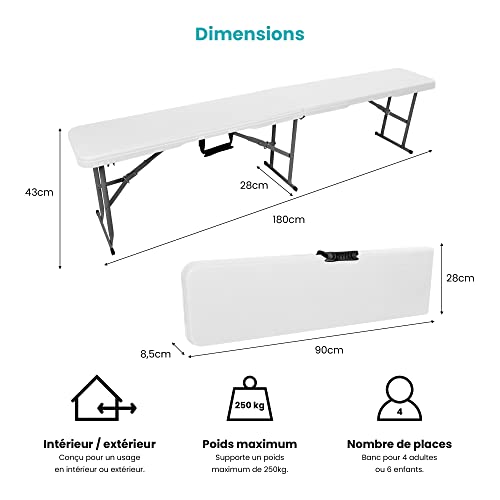 Dimensions

43cm

28cm

180cm

28cm

8,5cm

90cm

250 kg

4

Intérieur / extérieur
Conçu pour un usage en intérieur ou extérieur.

Poids maximum
Supporte un poids maximum de 250kg.

Nombre de places
Banc pour 4 adultes ou 6 enfants.