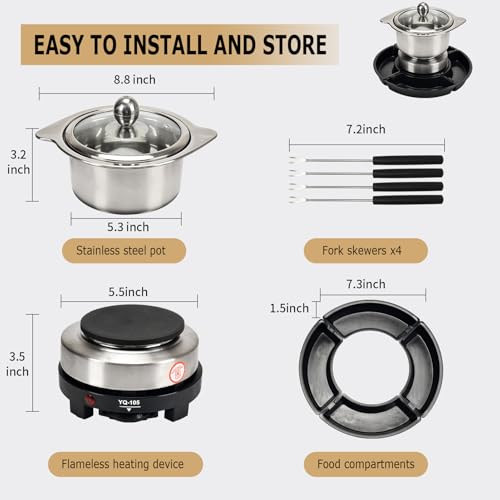 EASY TO INSTALL AND STORE

8.8 inch

3.2 inch

5.3 inch

Stainless steel pot

7.2inch

Fork skewers x4

5.5inch

3.5 inch

YQ-105

Flameless heating device

7.3inch

1.5inch

Food compartments