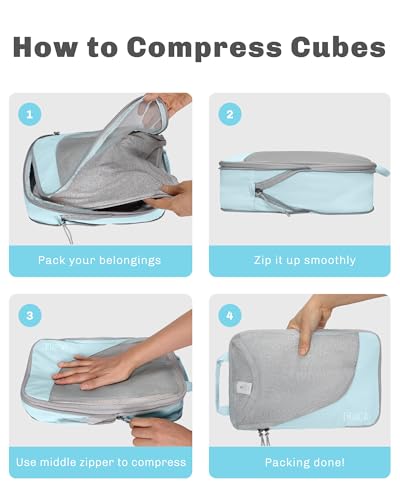 How to Compress Cubes

1

Pack your belongings

2

Zip it up smoothly

3

Use middle zipper to compress

4

Packing done!