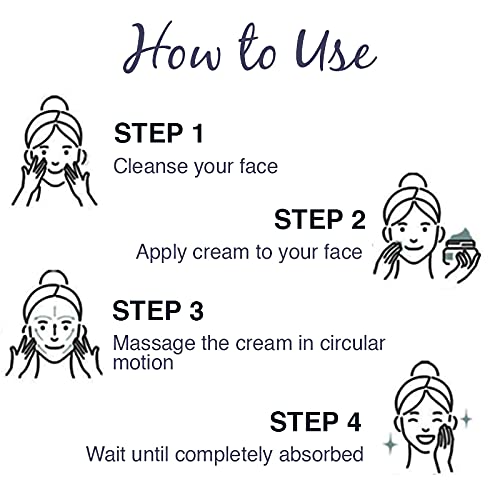 How to Use

STEP 1
Cleanse your face

STEP 2
Apply cream to your face

STEP 3
Massage the cream in circular motion

STEP 4
Wait until completely absorbed