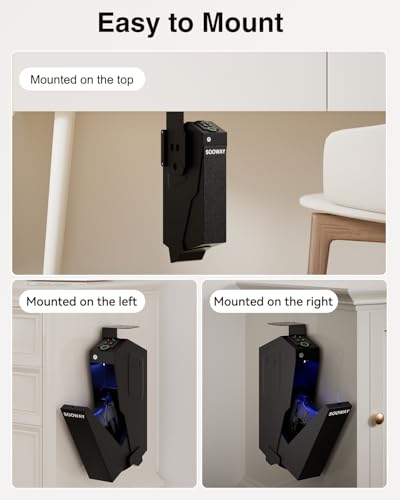 Easy to Mount

Mounted on the top

SOOWAY

Mounted on the left

SOOWAY

Mounted on the right

SOOWAY