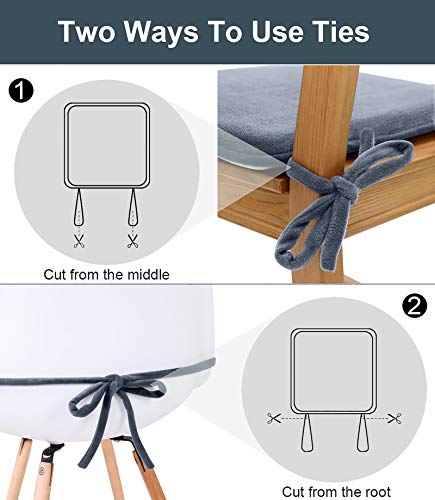 Two Ways To Use Ties

1

Cut from the middle

2

Cut from the root