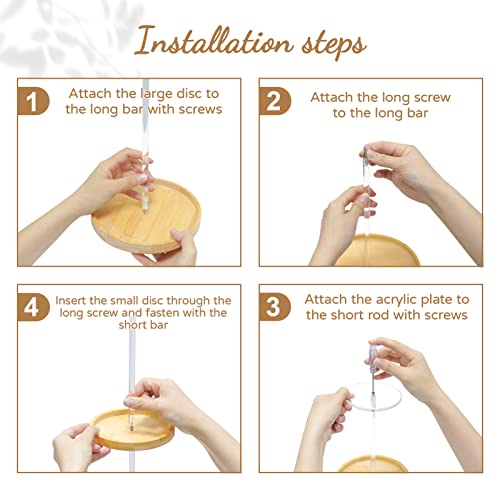 Installation steps

1 Attach the large disc to the long bar with screws

2 Attach the long screw to the long bar

4 Insert the small disc through the long screw and fasten with the short bar

3 Attach the acrylic plate to the short rod with screws