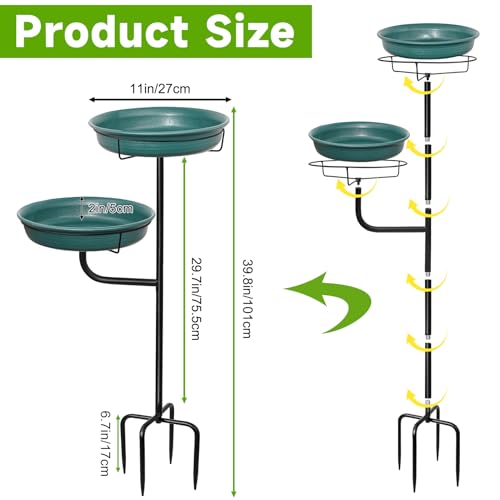 Product Size

11in/27cm

2in/5cm

29.7in/75.5cm

39.8in/101cm

6.7in/17cm