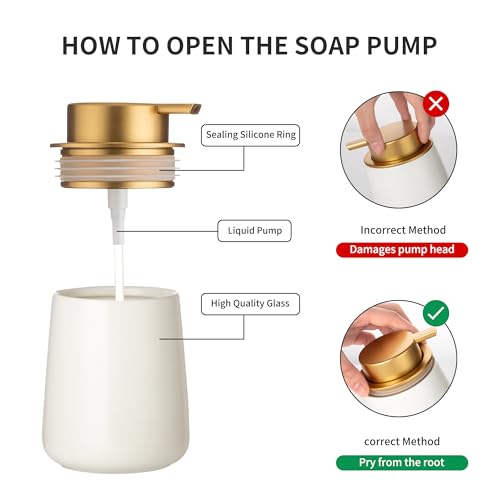 HOW TO OPEN THE SOAP PUMP

Sealing Silicone Ring

Liquid Pump

High Quality Glass

Incorrect Method

Damages pump head

correct Method

Pry from the root