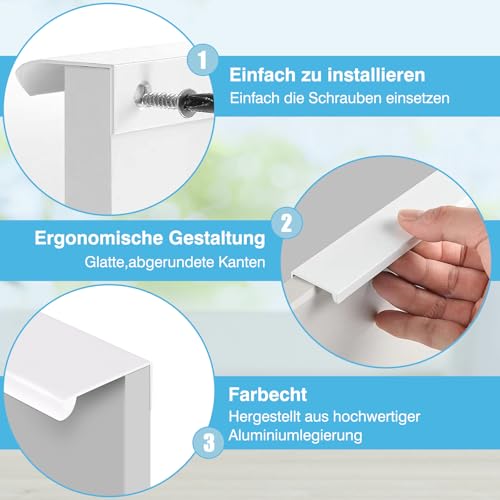 1
Einfach zu installieren
Einfach die Schrauben einsetzen

2
Ergonomische Gestaltung
Glatte,abgerundete Kanten

Farbecht
Hergestellt aus hochwertiger Aluminiumlegierung
3