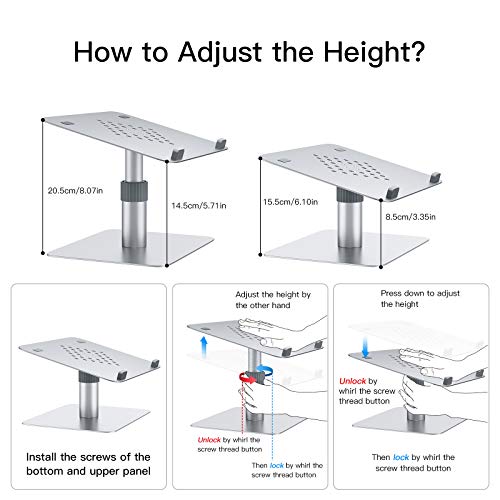 How to Adjust the Height?

20.5cm/8.07in

14.5cm/5.71in

15.5cm/6.10in

8.5cm/3.35in

Install the screws of the bottom and upper panel

Adjust the height by the other hand

Unlock by whirl the screw thread button

Then lock by whirl the screw thread button

Press down to adjust the height

Unlock by whirl the screw thread button

Then lock by whirl the screw thread button